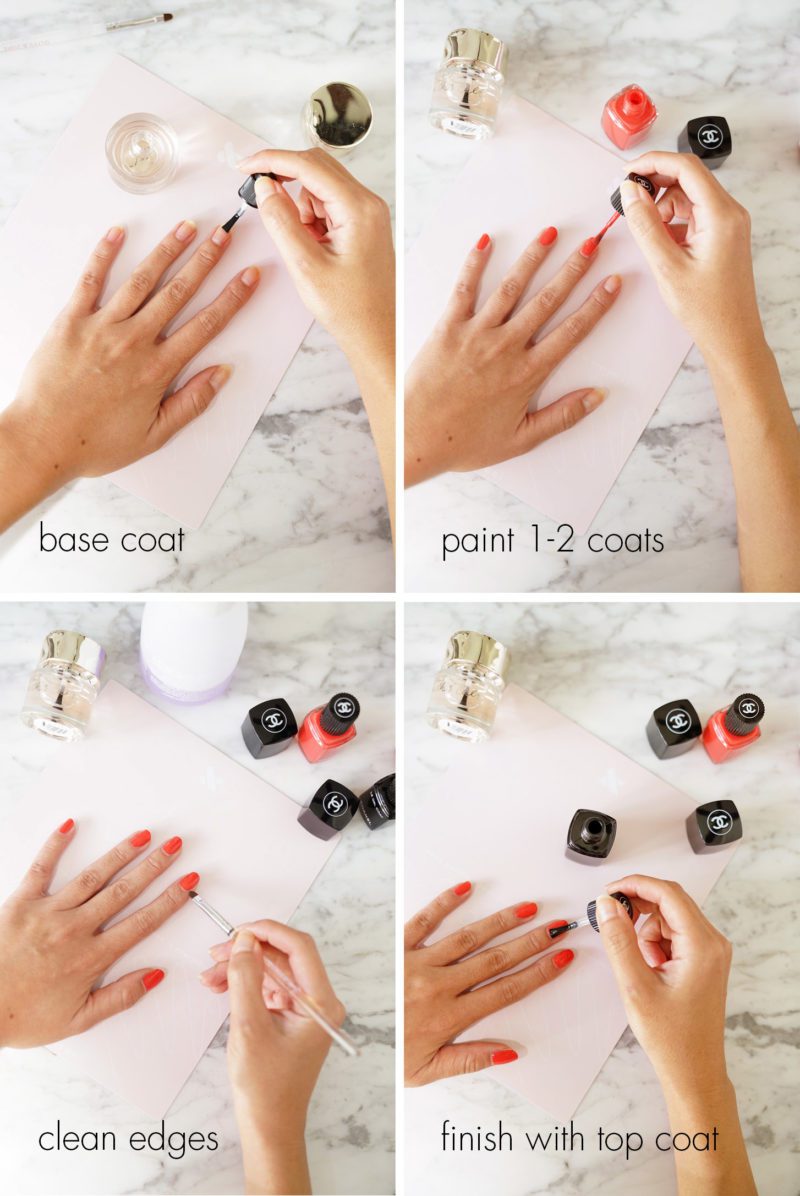 base coat

paint 1-2 coats

clean edges

finish with top coat